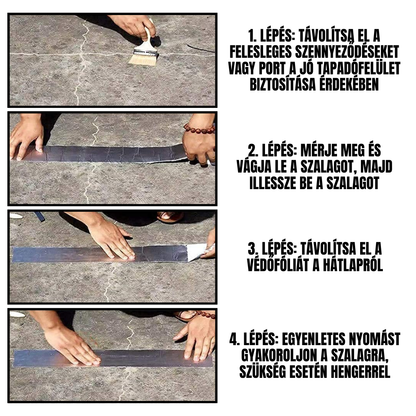 1. LÉPÉS: TÁVOLÍTSA EL A FELESLEGES SZENNYEZŐDÉSEKET VAGY PORT A JÓ TAPADÓFELÜLET BIZTOSÍTÁSA ÉRDEKÉBEN

2. LÉPÉS: MÉRJE MEG ÉS VÁGJA LE A SZALAGOT, MAJD ILLESSZE BE A SZALAGOT

3. LÉPÉS: TÁVOLÍTSA EL A VÉDŐFÓLIÁT A HÁTLAPRÓL

4. LÉPÉS: EGYENLETES NYOMÁST GYAKOROLJON A SZALAGRA, SZÜKSÉG ESETÉN HENGERREL